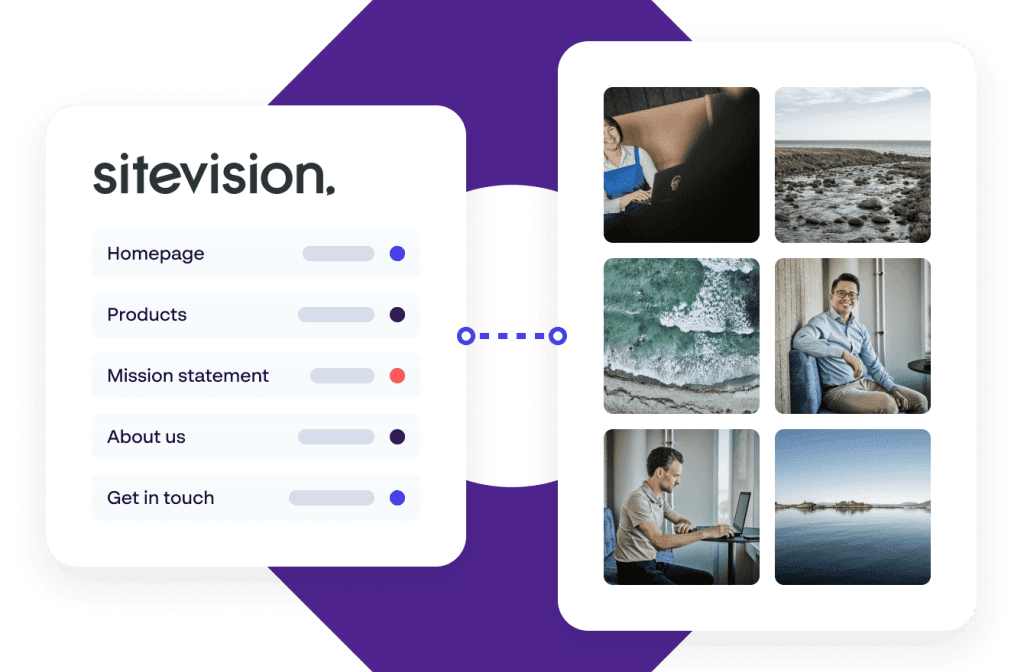 sitevision.

Homepage

Products

Mission statement

About us

Get in touch