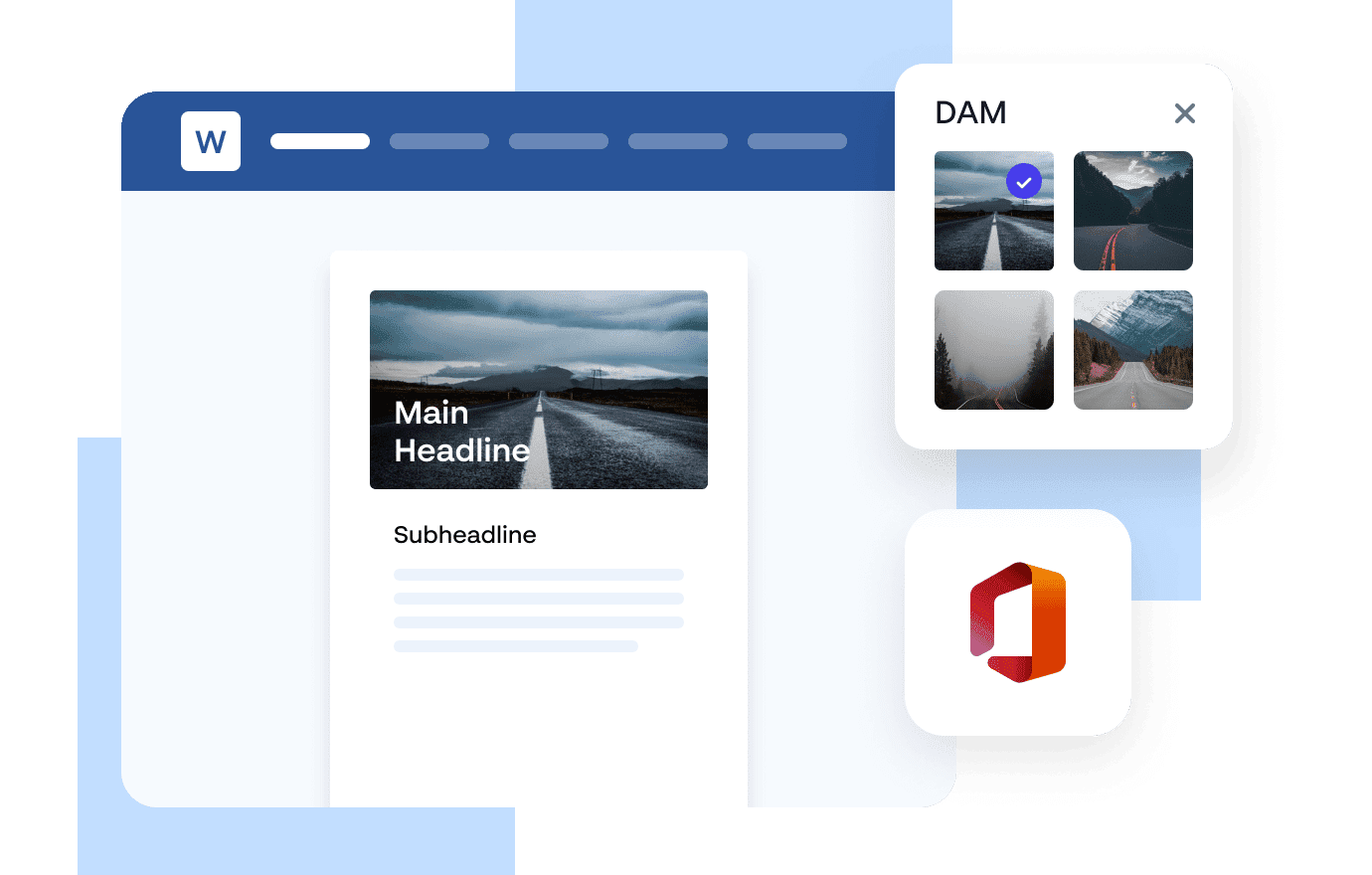 W

DAM

Main Headline

Subheadline